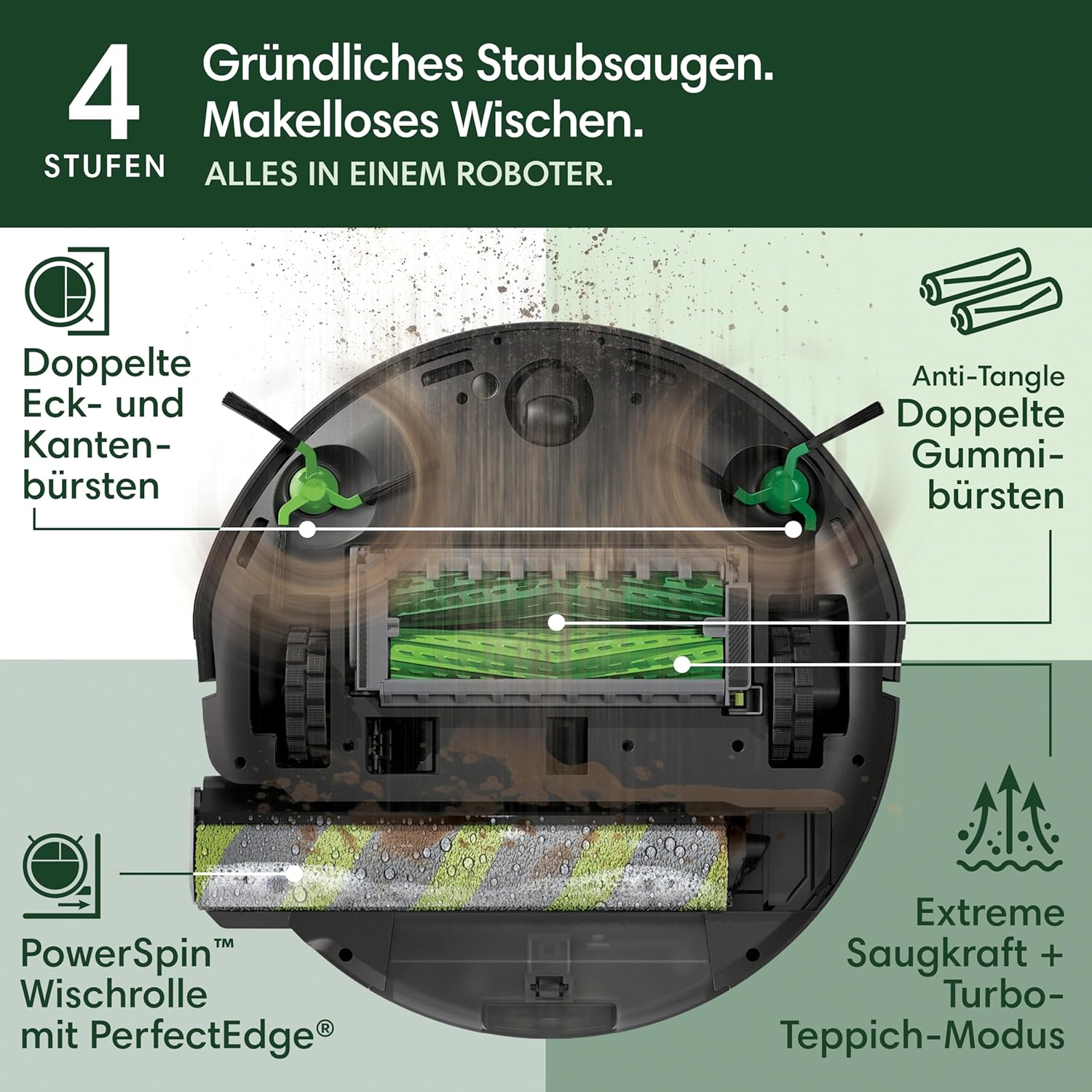 4
STUFEN

Gründliches Staubsaugen.
Makelloses Wischen.
ALLES IN EINEM ROBOTER.

Doppelte Eck- und Kantenbürsten

Anti-Tangle
Doppelte Gummibürsten

PowerSpin™ Wischrolle mit PerfectEdge®

Extreme Saugkraft + Turbo-Teppich-Modus