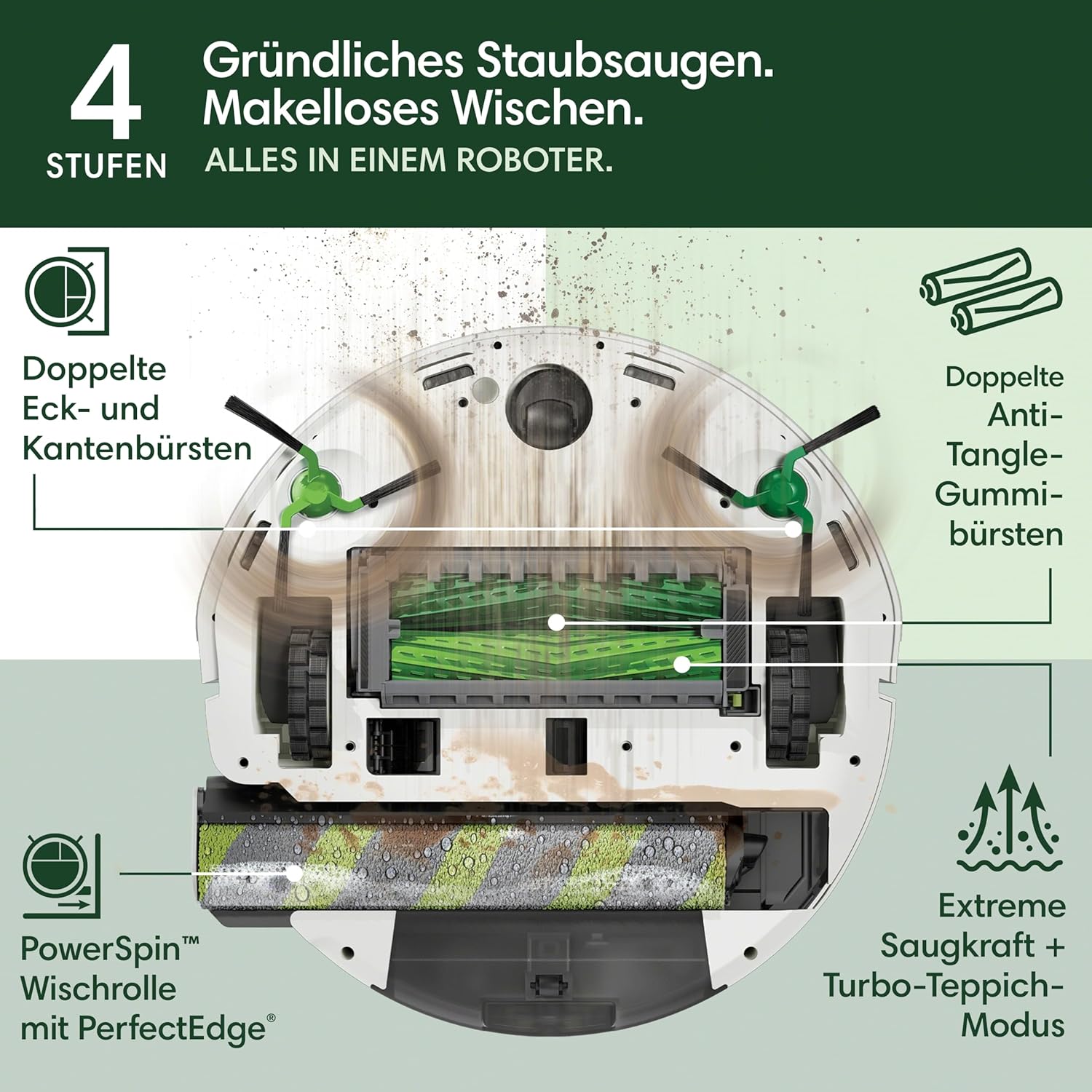 4
STUFEN

Gründliches Staubsaugen.
Makelloses Wischen.
ALLES IN EINEM ROBOTER.

Doppelte Eck- und Kantenbürsten

Doppelte Anti-Tangle-Gummibürsten

PowerSpin™ Wischrolle mit PerfectEdge®

Extreme Saugkraft + Turbo-Teppich-Modus