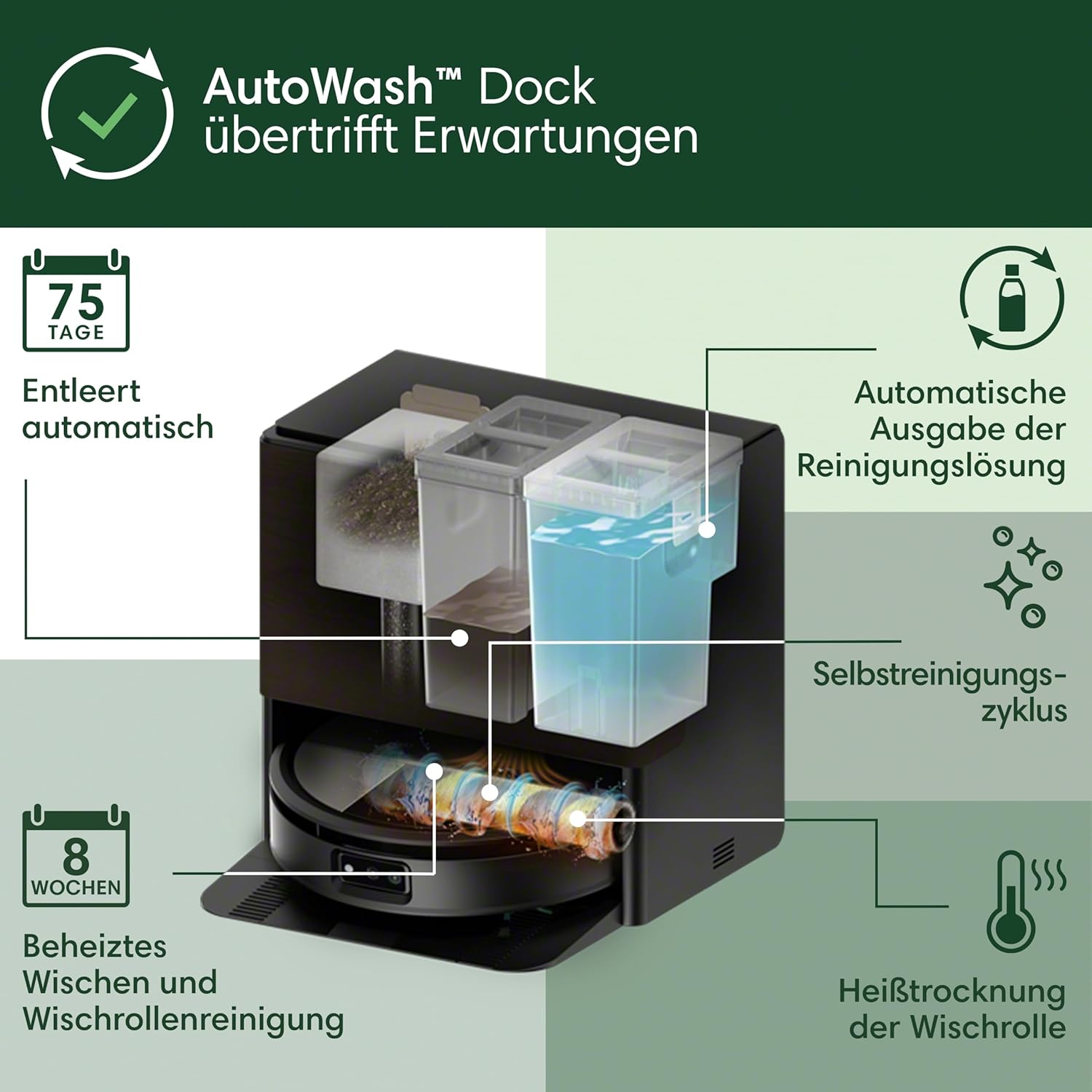 AutoWash™ Dock übertrifft Erwartungen

75 TAGE

Entleert automatisch

Automatische Ausgabe der Reinigungslösung

Selbstreinigungszyklus

8 WOCHEN

Beheiztes Wischen und Wischrollenreinigung

Heißtrocknung der Wischrolle